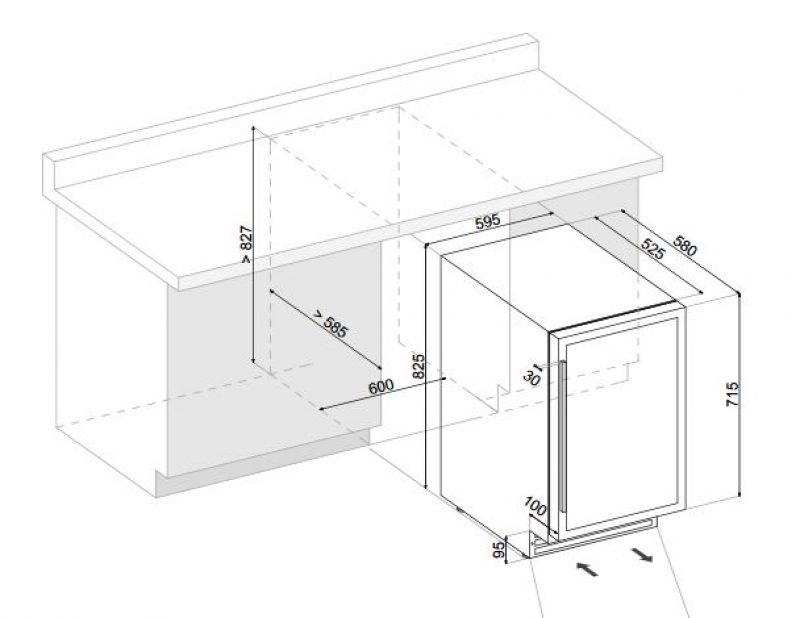 > 827
> 585
600
825
595
525
580
31
30
715
100
95