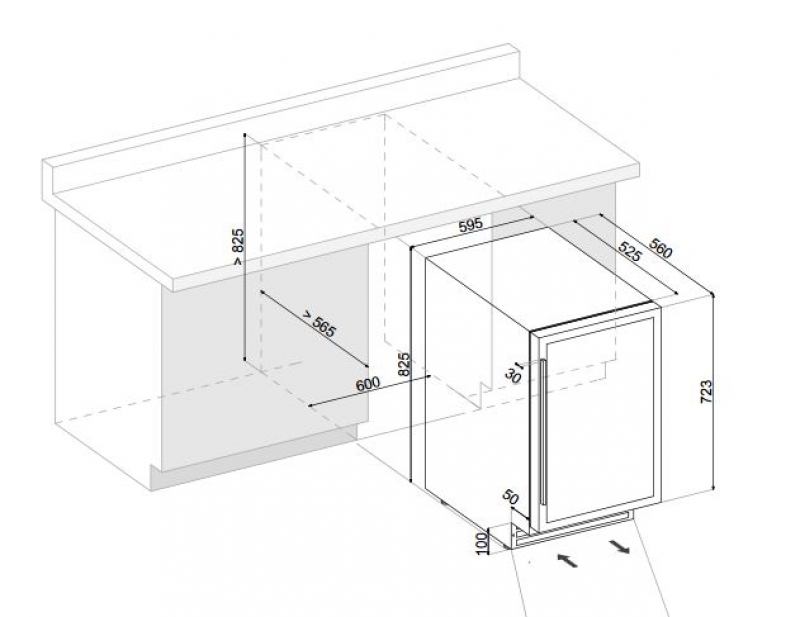 > 825
> 565
600
825
595
525
560
30
723
50
100