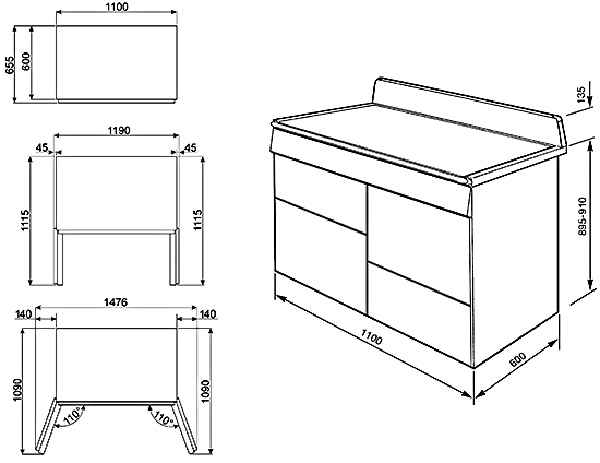 1100
655
600

1190
45
45
1115
1115

1476
140
140
1090
1090
110°
110°

135
895-910
1100
600