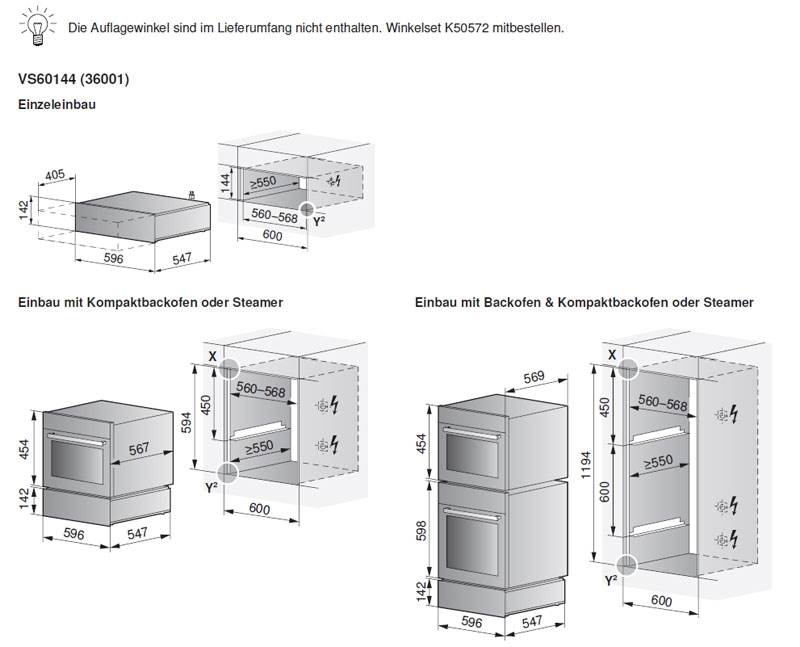 Die Auflagewinkel sind im Lieferumfang nicht enthalten. Winkelset K50572 mitbestellen.

VS60144 (36001)

Einzeleinbau

405
142
596
547
144
≥550
560–568
Y²
600

Einbau mit Kompaktbackofen oder Steamer

454
142
567
596
547
X
594
450
560–568
≥550
Y²
600

Einbau mit Backofen & Kompaktbackofen oder Steamer

569
454
598
142
596
547
X
1194
450
560–568
≥550
600
Y²
600