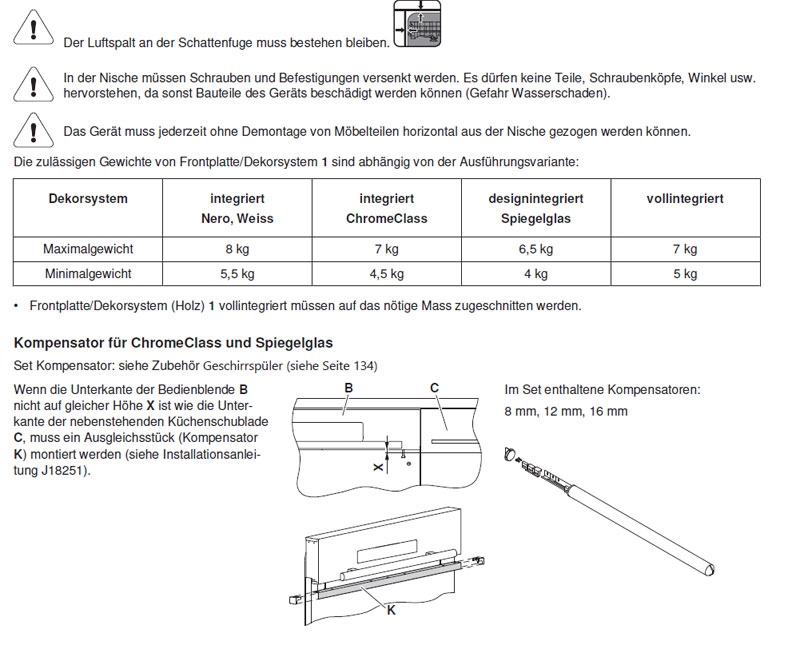 Der Luftspalt an der Schattenfuge muss bestehen bleiben.

In der Nische müssen Schrauben und Befestigungen versenkt werden. Es dürfen keine Teile, Schraubenköpfe, Winkel usw. hervorstehen, da sonst Bauteile des Geräts beschädigt werden können (Gefahr Wasserschaden).

Das Gerät muss jederzeit ohne Demontage von Möbelteilen horizontal aus der Nische gezogen werden können.

Die zulässigen Gewichte von Frontplatte/Dekorsystem 1 sind abhängig von der Ausführungsvariante:

| Dekorsystem | integriert Nero, Weiss | integriert ChromeClass | designintegriert Spiegelglas | vollintegriert |
|---|---|---|---|---|
| Maximalgewicht | 8 kg | 7 kg | 6,5 kg | 7 kg |
| Minimalgewicht | 5,5 kg | 4,5 kg | 4 kg | 5 kg |

• Frontplatte/Dekorsystem (Holz) 1 vollintegriert müssen auf das nötige Mass zugeschnitten werden.

Kompensator für ChromeClass und Spiegelglas

Set Kompensator: siehe Zubehör Geschirrspüler (siehe Seite 134)

Wenn die Unterkante der Bedienblende B nicht auf gleicher Höhe X ist wie die Unterkante der nebenstehenden Küchenschublade C, muss ein Ausgleichsstück (Kompensator K) montiert werden (siehe Installationsanleitung J18251).

B
C
X
K

Im Set enthaltene Kompensatoren:
8 mm, 12 mm, 16 mm