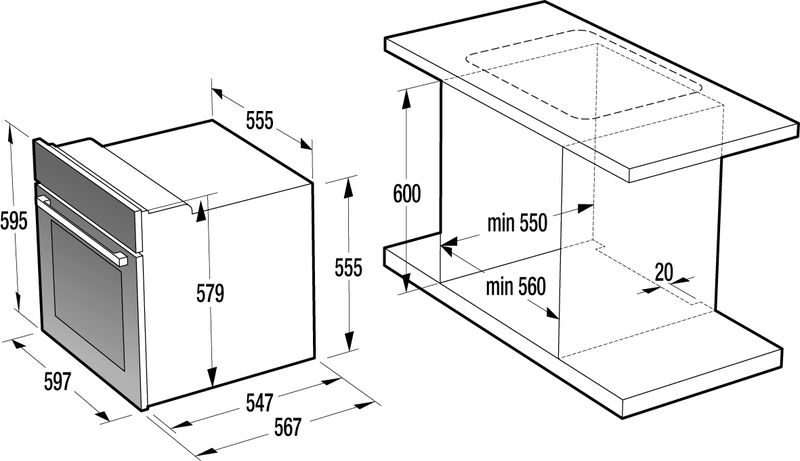 555
595
579
555
597
547
567
600
min 550
min 560
20