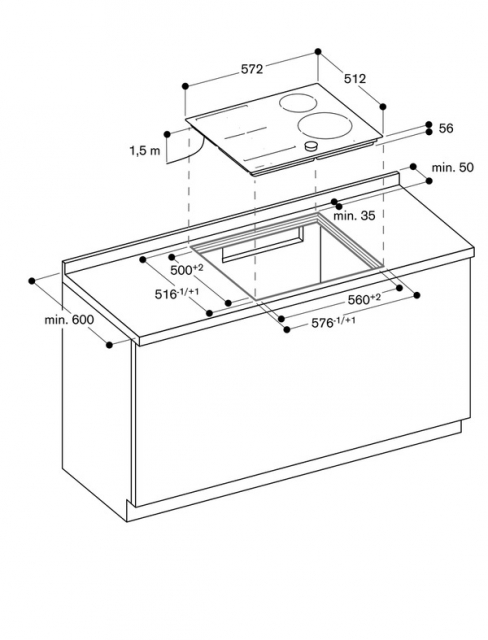 572
512
56
1,5 m
min. 50
min. 35
$500^{+2}$
$516^{-1/+1}$
$560^{+2}$
$576^{-1/+1}$
min. 600