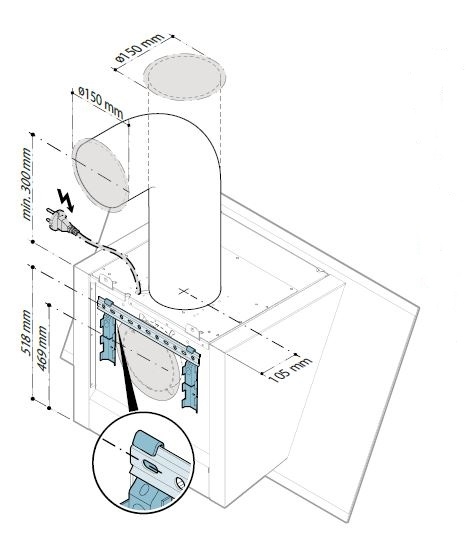 ø150 mm
ø150 mm
min. 300 mm
518 mm
469 mm
105 mm