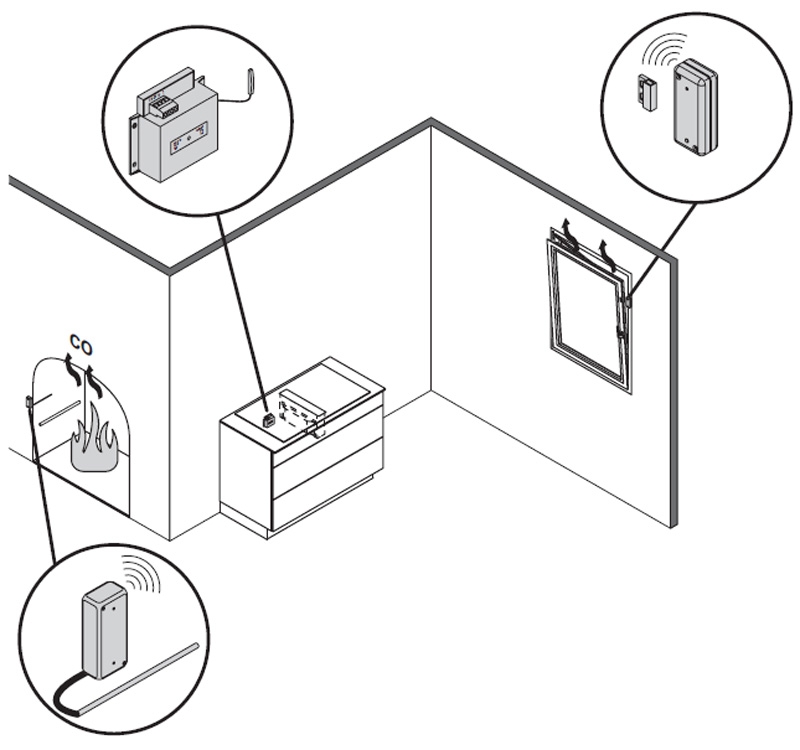 CO