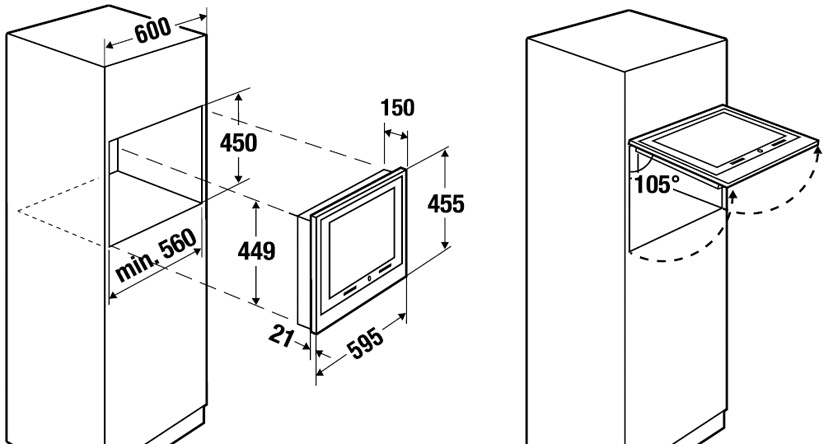 600
450
150
455
449
min. 560
21
595
105°