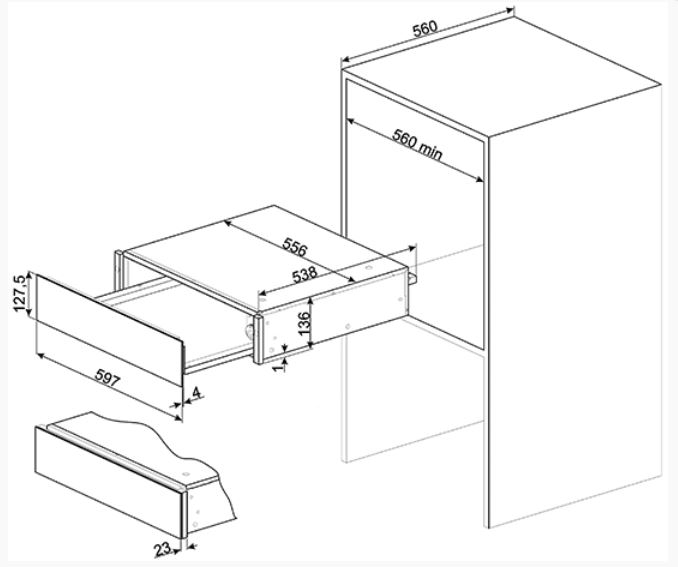 560
560 min
556
538
127,5
136
1
597
4
23