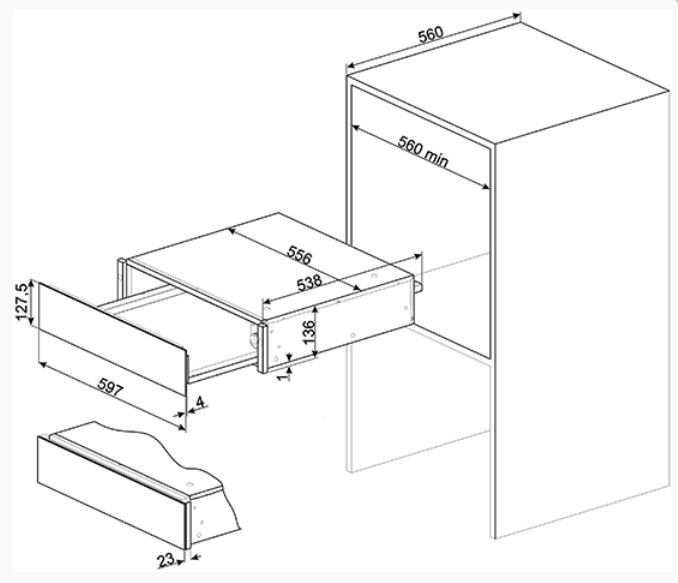 560
560 min
556
538
127,5
136
1
597
4
23