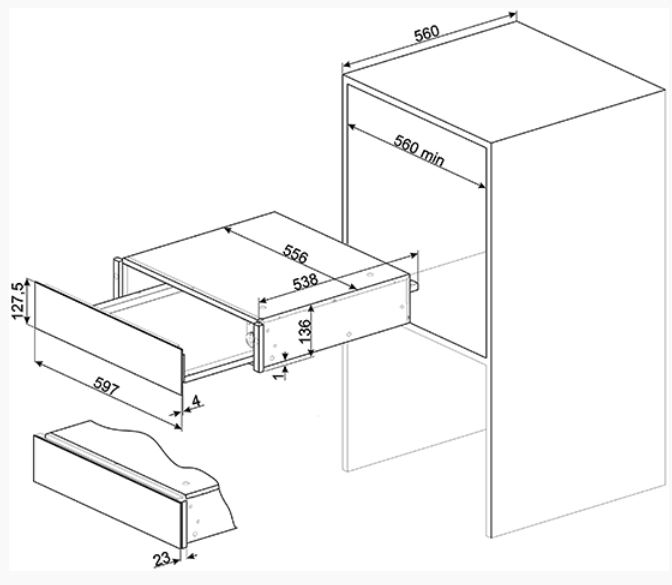 560
560 min
556
538
127,5
136
1
597
4
23