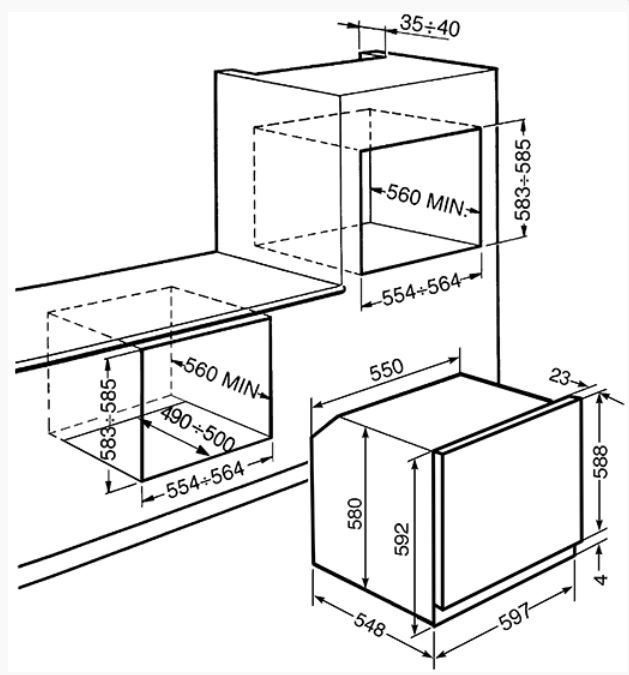 35÷40

583÷585

560 MIN.

554÷564

560 MIN

583÷585

490÷500

554÷564

550

23

588

580

592

4

548

597