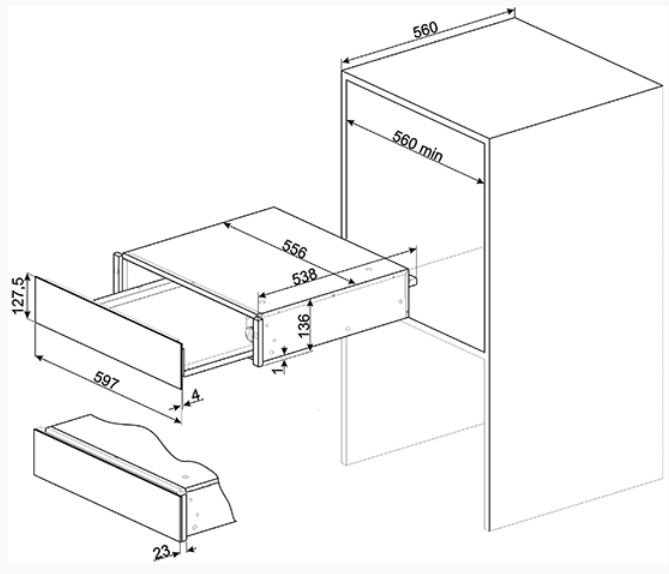 560

560 min

556

538

127,5

136

1

597

4

23