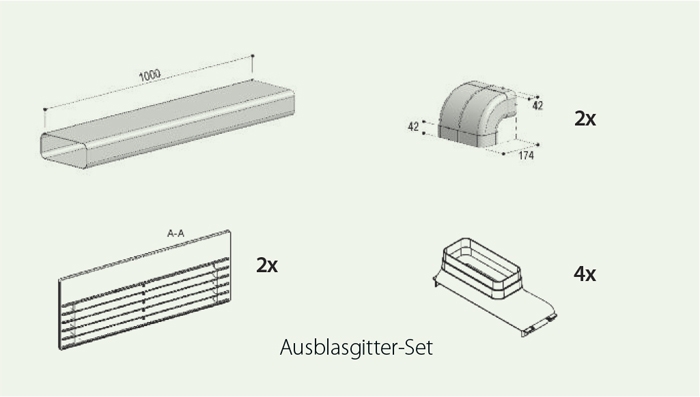 1000

42

42

174

2x

A-A

2x

4x

Ausblasgitter-Set