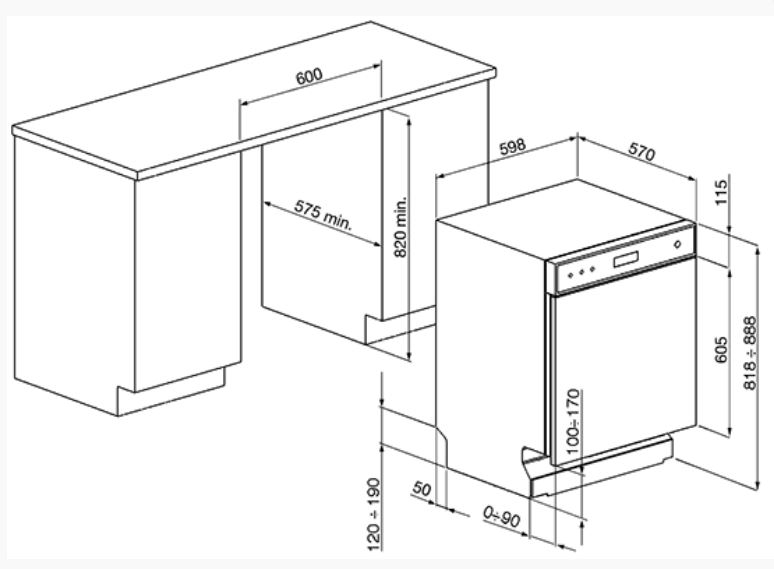 600

575 min.

820 min.

598

570

115

605

818 ÷ 888

100÷170

120 ÷ 190

50

0÷90