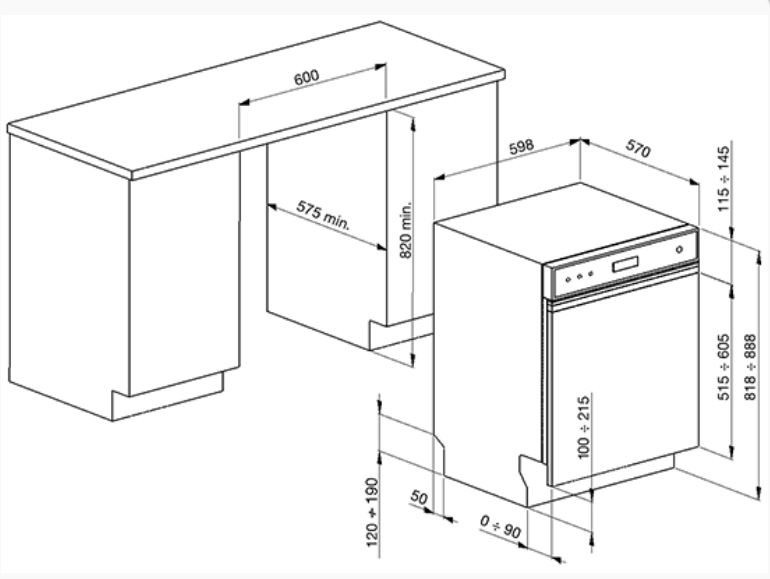 600

575 min.

820 min.

598

570

115 ÷ 145

515 ÷ 605

818 ÷ 888

100 ÷ 215

120 ÷ 190

50

0 ÷ 90