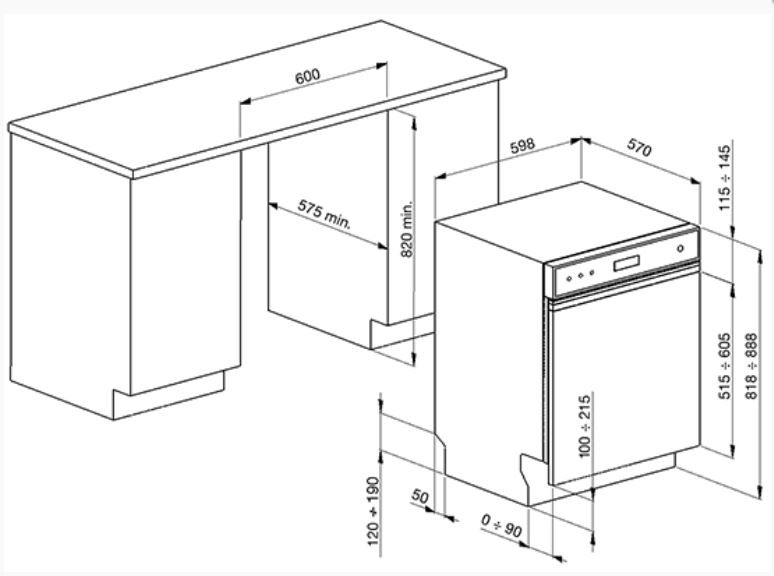 600
575 min.
820 min.
598
570
115 ÷ 145
515 ÷ 605
818 ÷ 888
100 ÷ 215
120 ÷ 190
50
0 ÷ 90