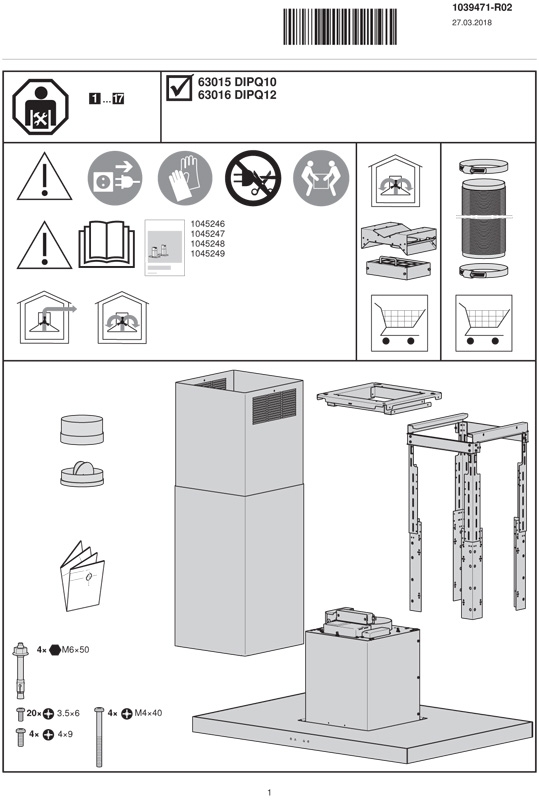 1039471-R02
27.03.2018

1 ... 17

63015 DIPQ10
63016 DIPQ12

1045246
1045247
1045248
1045249

4× M6×50

20× 3.5×6

4× 4×9

4× M4×40

1