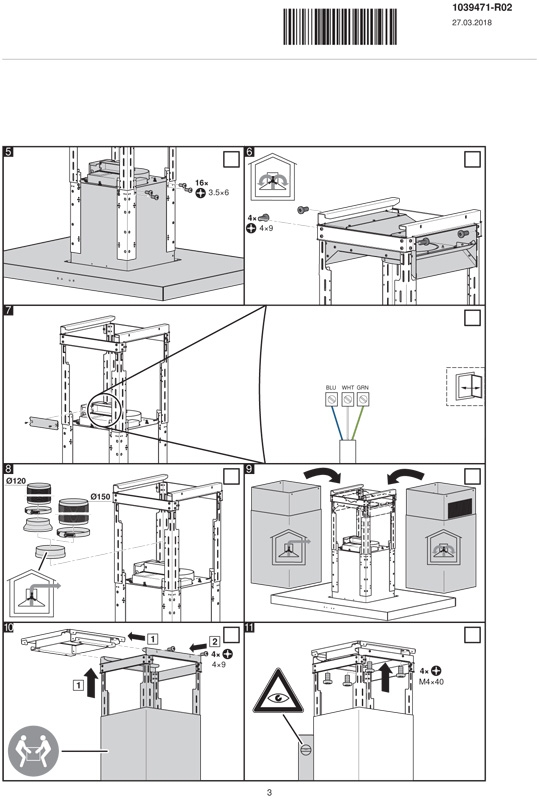 1039471-R02
27.03.2018

5
16×
3.5×6

6
4×
4×9

7
BLU WHT GRN

8
Ø120
Ø150

9

10
1
2
4×
4×9
1

11
4×
M4×40

3