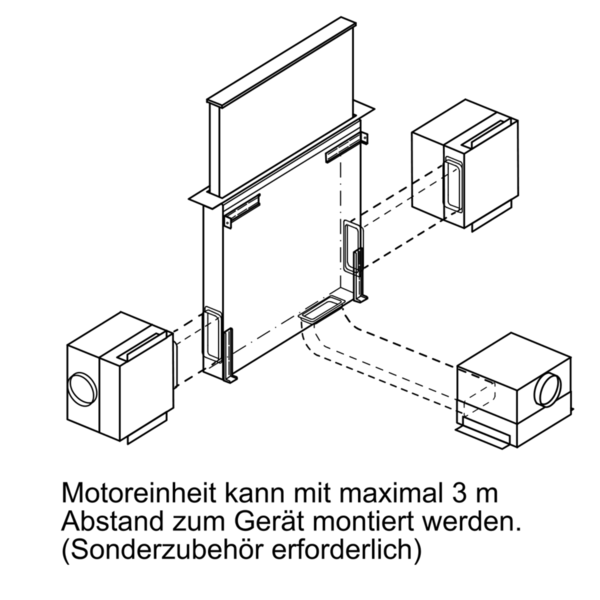 Motoreinheit kann mit maximal 3 m Abstand zum Gerät montiert werden. (Sonderzubehör erforderlich)