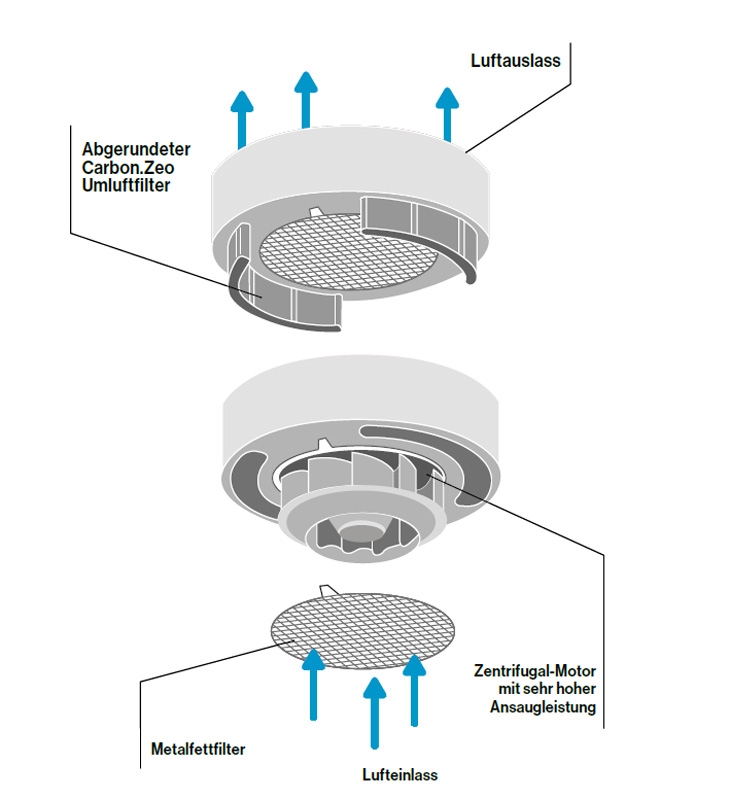 Luftauslass

Abgerundeter
Carbon.Zeo
Umluftfilter

Zentrifugal-Motor
mit sehr hoher
Ansaugleistung

Metalfettfilter

Lufteinlass