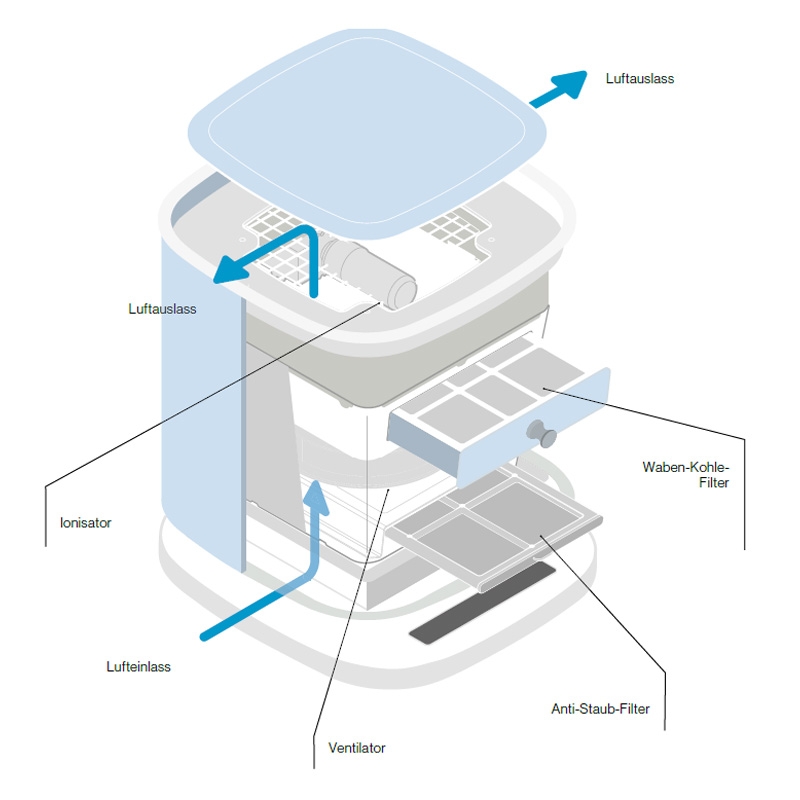 Luftauslass

Luftauslass

Waben-Kohle-Filter

Ionisator

Lufteinlass

Anti-Staub-Filter

Ventilator