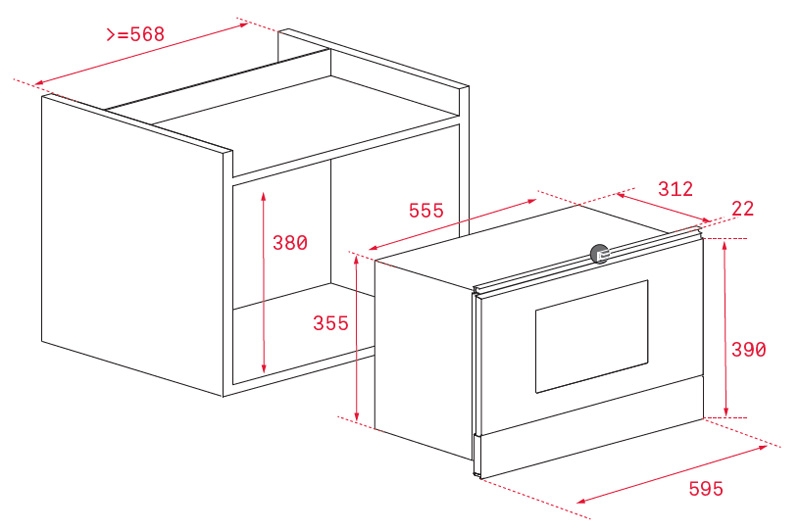 >=568

380

555

312

22

355

390

595