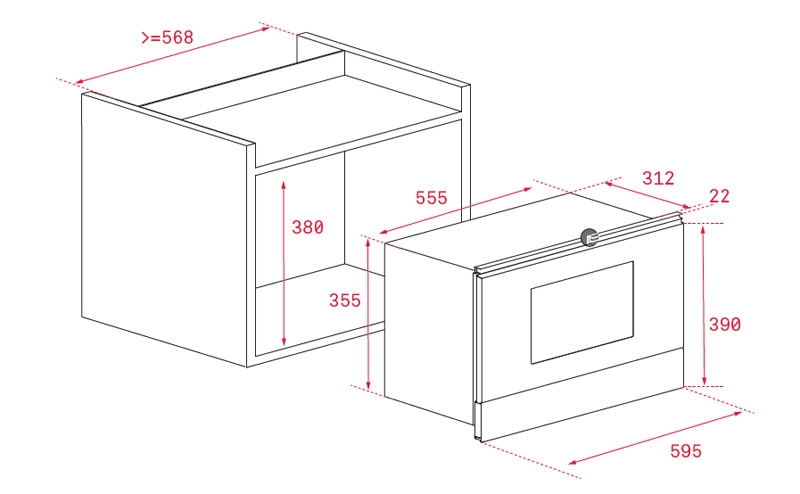 >=568

380

555

312

22

355

390

595