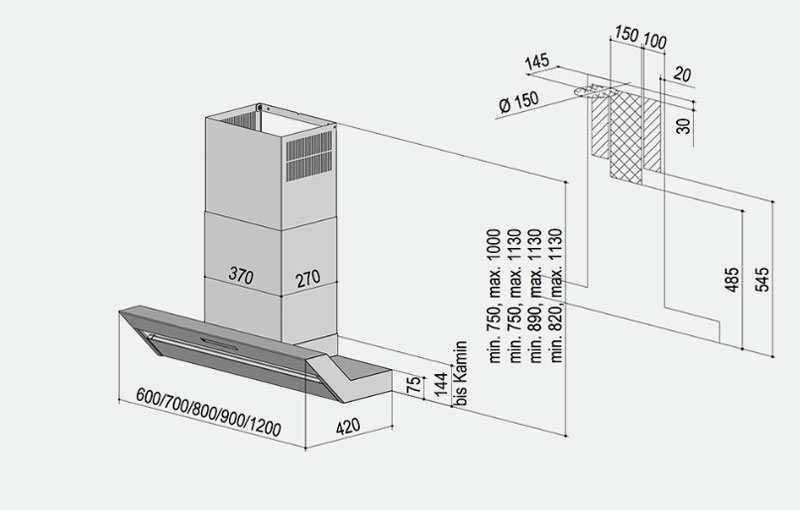 150 100
145
20
Ø 150
30
370
270
min. 750, max. 1000
min. 750, max. 1130
min. 890, max. 1130
min. 820, max. 1130
485
545
75
144
bis Kamin
600/700/800/900/1200
420